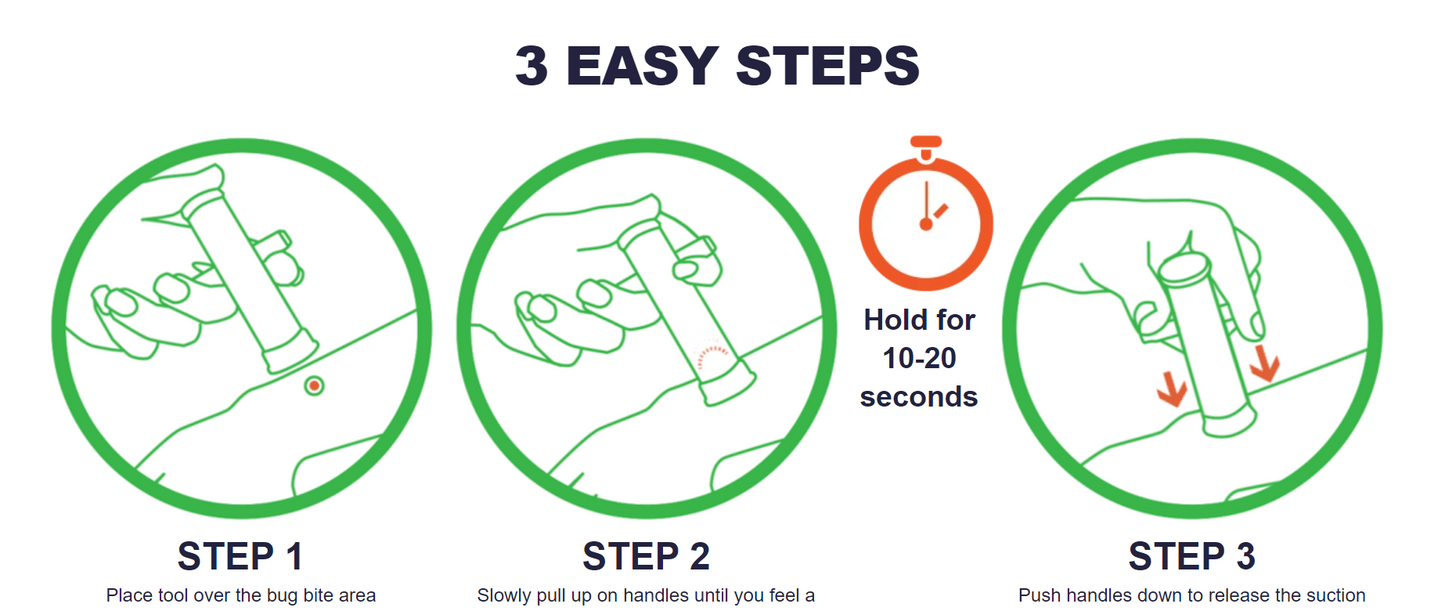 3 EASY STEPS

Hold for 10-20 seconds

STEP 1
Place tool over the bug bite area

STEP 2
Slowly pull up on handles until you feel a

STEP 3
Push handles down to release the suction